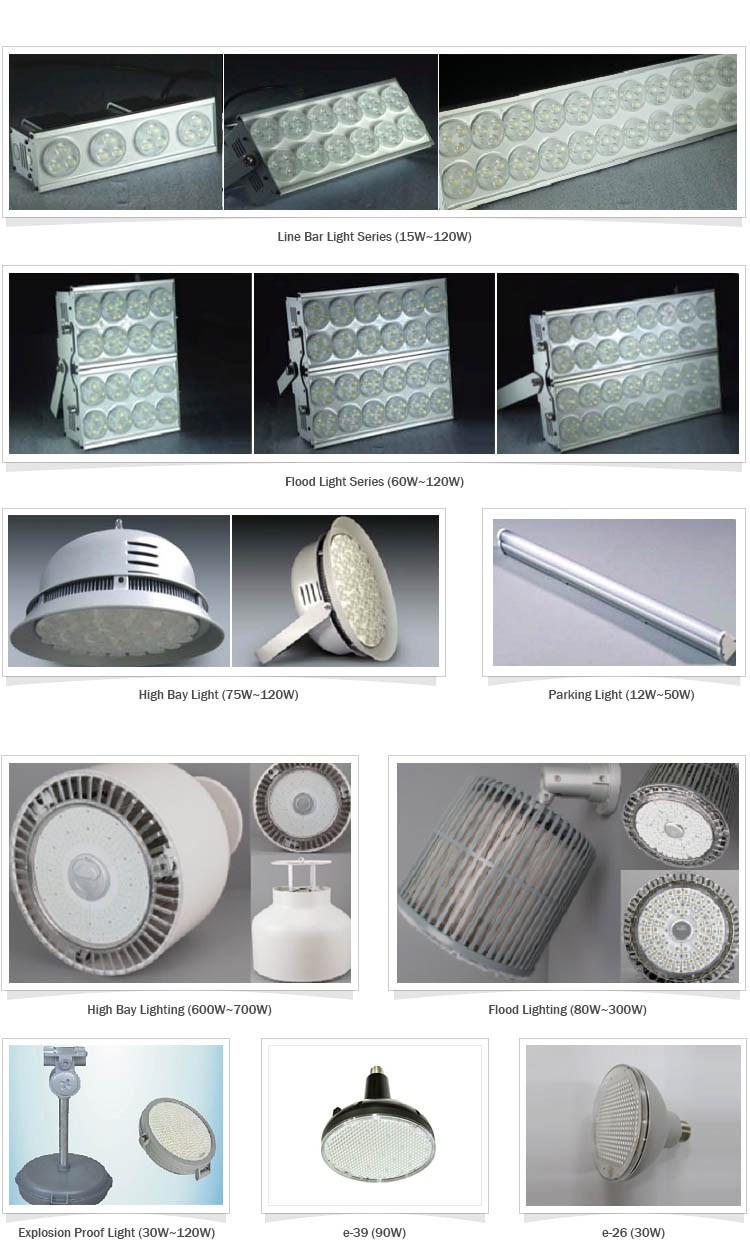 Line Bar Light Series (15W~120W)

Flood Light Series (60W~120W)

High Bay Light (75W~120W)

Parking Light (12W~50W)

High Bay Lighting (600W~700W)

Flood Lighting (80W~300W)

Explosion Proof Light (30W~120W)

e-39 (90W)

e-26 (30W)